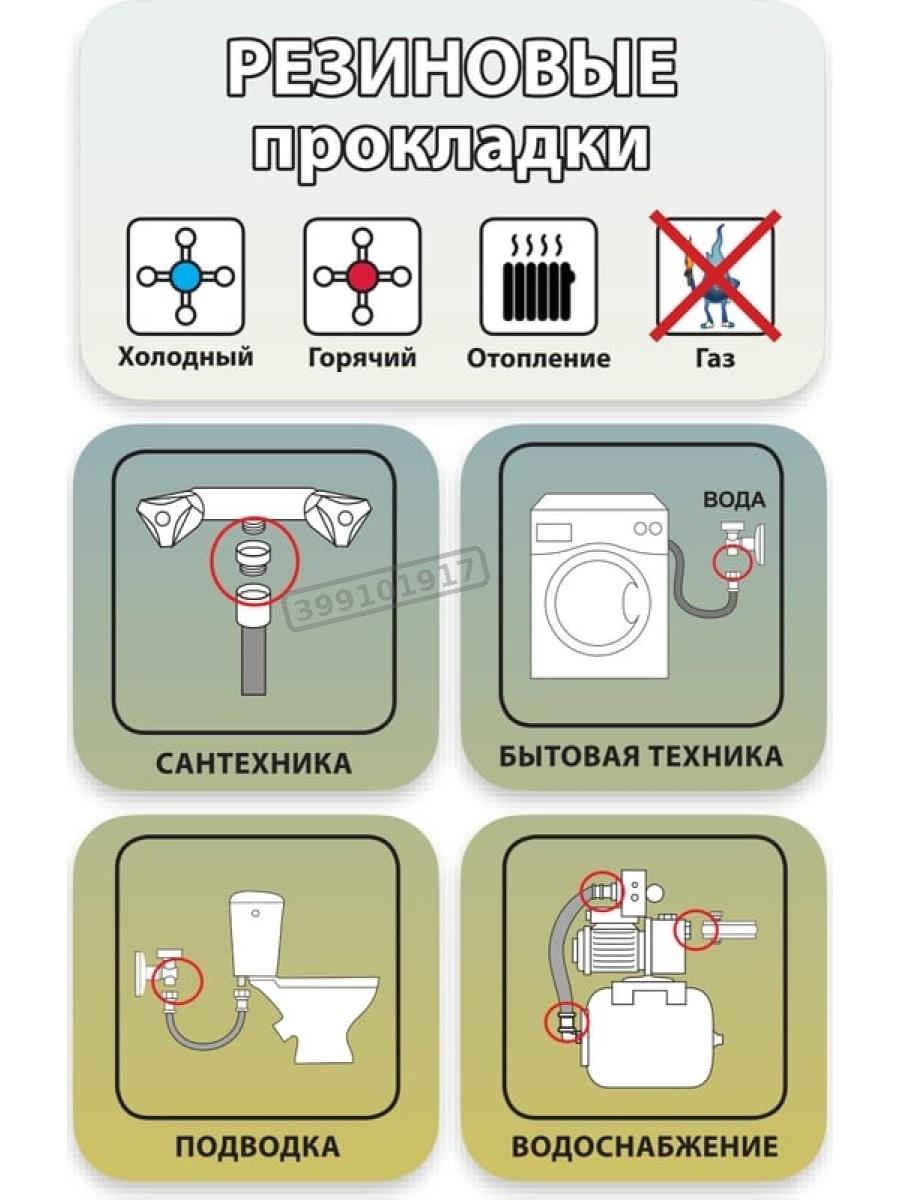 РЕЗИНОВЫЕ прокладки

Холодный

Горячий

Отопление

Газ

399101917

САНТЕХНИКА

ВОДА

БЫТОВАЯ ТЕХНИКА

ПОДВОДКА

ВОДОСНАБЖЕНИЕ